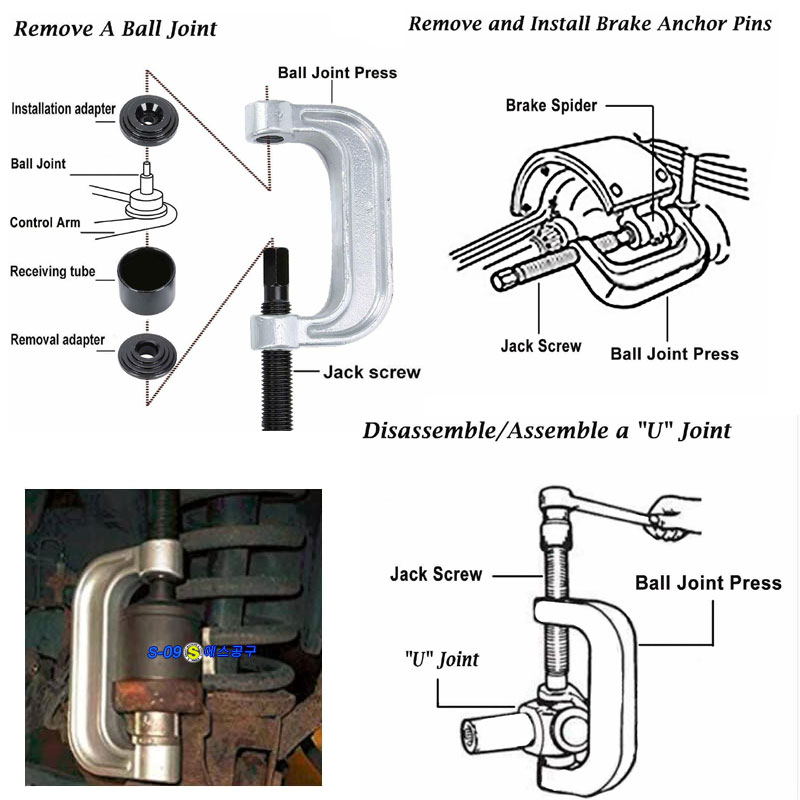 Remove A Ball Joint

Installation adapter
Ball Joint
Control Arm
Receiving tube
Removal adapter
Ball Joint Press
Jack screw

Remove and Install Brake Anchor Pins

Brake Spider
Jack Screw
Ball Joint Press

Disassemble/Assemble a "U" Joint

S-09 S 에스공구

Jack Screw
Ball Joint Press
"U" Joint