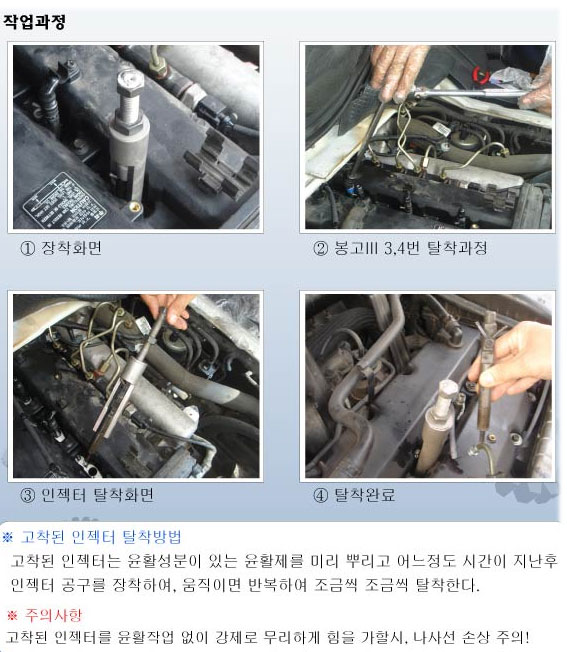 작업과정

① 장착화면

② 봉고III 3,4번 탈착과정

③ 인젝터 탈착화면

④ 탈착완료

※ 고착된 인젝터 탈착방법

고착된 인젝터는 윤활성분이 있는 윤활제를 미리 뿌리고 어느정도 시간이 지난후 인젝터 공구를 장착하여, 움직이면 반복하여 조금씩 조금씩 탈착한다.

※ 주의사항

고착된 인젝터를 윤활작업 없이 강제로 무리하게 힘을 가할시, 나사선 손상 주의!