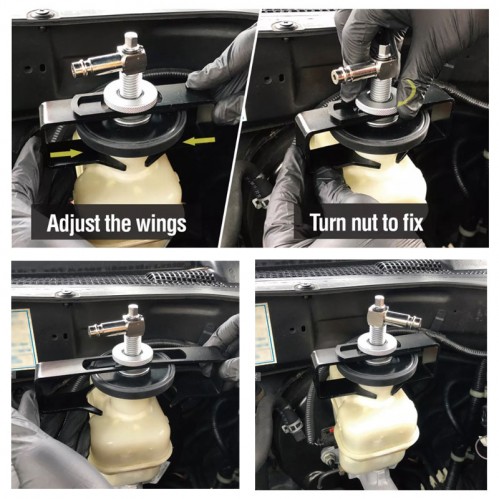 Adjust the wings

Turn nut to fix