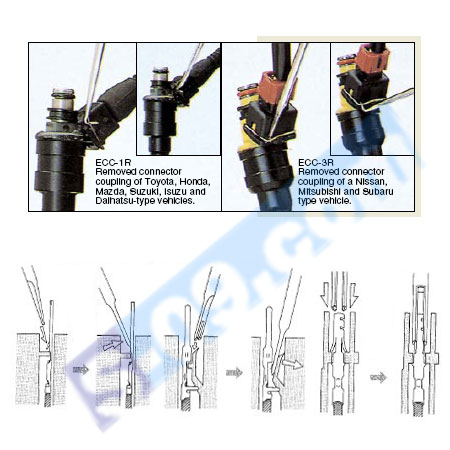 ECC-1R
Removed connector coupling of Toyota, Honda, Mazda, Suzuki, Isuzu and Daihatsu-type vehicles.

ECC-3R
Removed connector coupling of a Nissan, Mitsubishi and Subaru type vehicle.