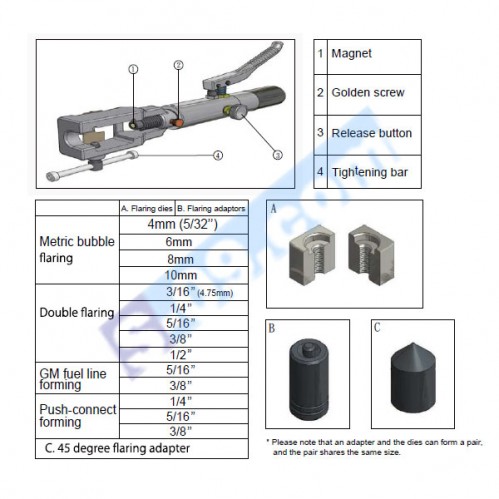 ①
②
④
③

| 1 | Magnet |
|---|---|
| 2 | Golden screw |
| 3 | Release button |
| 4 | Tightening bar |

| | A. Flaring dies | B. Flaring adaptors |
|---|---|---|
| Metric bubble flaring | 4mm (5/32") | |
| | 6mm | |
| | 8mm | |
| | 10mm | |
| Double flaring | 3/16" (4.75mm) | |
| | 1/4" | |
| | 5/16" | |
| | 3/8" | |
| | 1/2" | |
| GM fuel line forming | 5/16" | |
| | 3/8" | |
| Push-connect forming | 1/4" | |
| | 5/16" | |
| | 3/8" | |
| C. 45 degree flaring adapter | | |

A

B

C

* Please note that an adapter and the dies can form a pair, and the pair shares the same size.